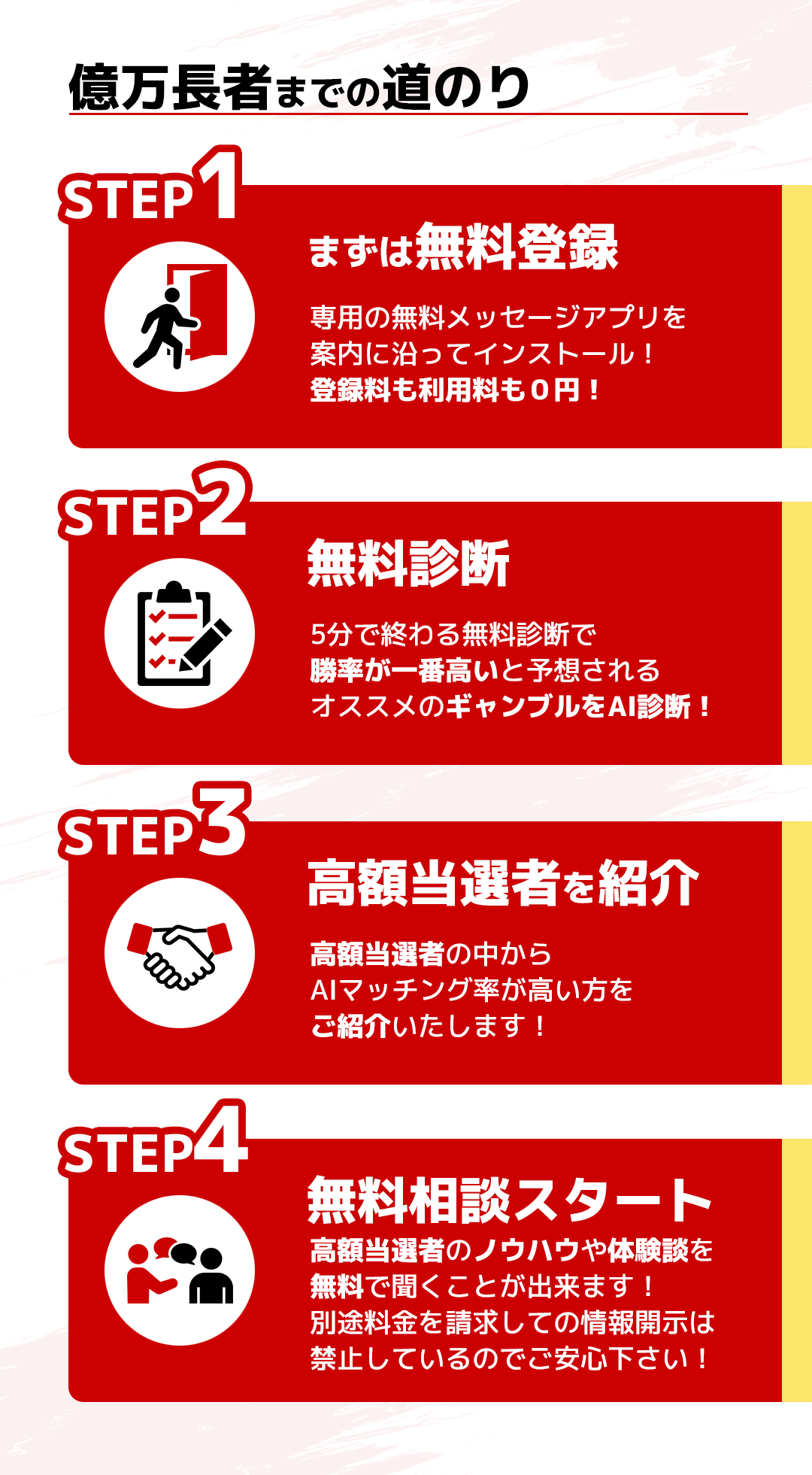 億万長者までの道のり

STEP1

まずは無料登録

専用の無料メッセージアプリを案内に沿ってインストール！
登録料も利用料も０円！

STEP2

無料診断

5分で終わる無料診断で
勝率が一番高いと予想される
オススメのギャンブルをAI診断！

STEP3

高額当選者を紹介

高額当選者の中から
AIマッチング率が高い方を
ご紹介いたします！

STEP4

無料相談スタート

高額当選者のノウハウや体験談を
無料で聞くことが出来ます！
別途料金を請求しての情報開示は
禁止しているのでご安心下さい！